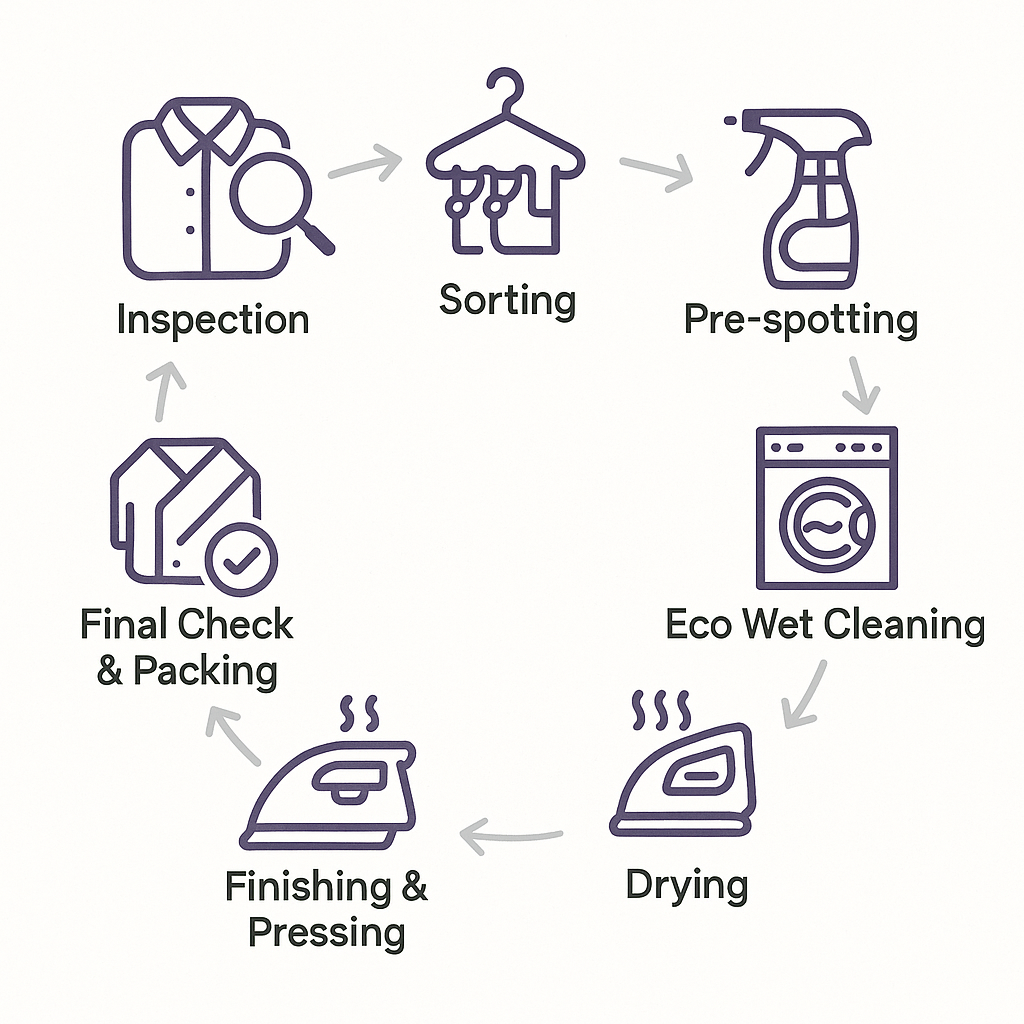 Inspection

Sorting

Pre-spotting

Eco Wet Cleaning

Drying

Finishing & Pressing

Final Check & Packing